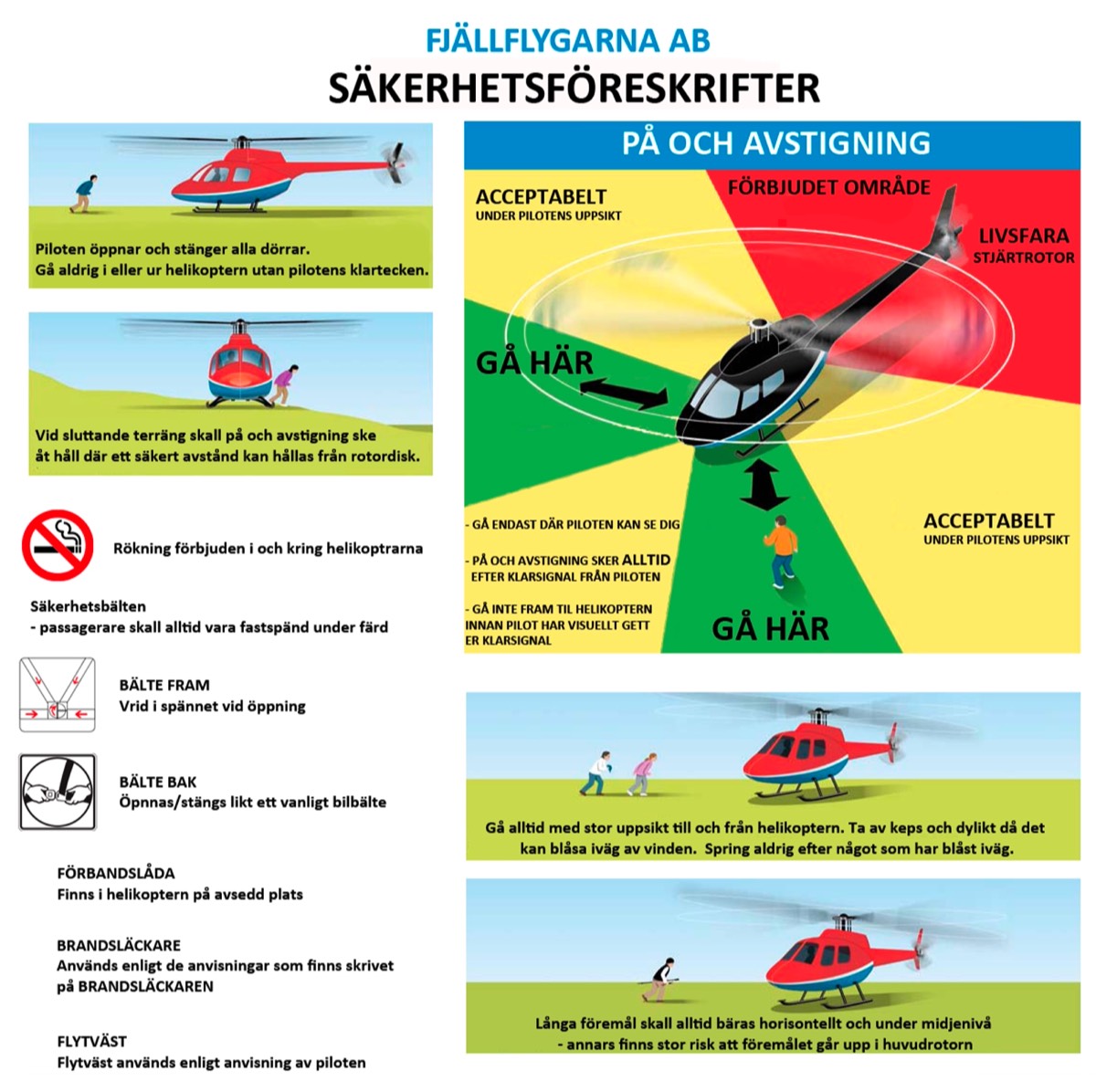 FJÄLLFLYGARNA AB
SÄKERHETSFÖRESKRIFTER

Piloten öppnar och stänger alla dörrar.
Gå aldrig i eller ur helikoptern utan pilotens klartecken.

Vid sluttande terräng skall på och avstigning ske åt håll där ett säkert avstånd kan hållas från rotordisk.

Rökning förbjuden i och kring helikoptrarna

Säkerhetsbälten
- passagerare skall alltid vara fastspänd under färd

BÄLTE FRAM
Vrid i spännet vid öppning

BÄLTE BAK
Öpnnas/stängs likt ett vanligt bilbälte

FÖRBANDSLÅDA
Finns i helikoptern på avsedd plats

BRANDSLÄCKARE
Används enligt de anvisningar som finns skrivet på BRANDSLÄCKAREN

FLYTVÄST
Flytväst används enligt anvisning av piloten

PÅ OCH AVSTIGNING

ACCEPTABELT
UNDER PILOTENS UPPSIKT

FÖRBJUDET OMRÅDE

LIVSFARA
STJÄRTROTOR

GÅ HÄR

- GÅ ENDAST DÄR PILOTEN KAN SE DIG

- PÅ OCH AVSTIGNING SKER ALLTID EFTER KLARSIGNAL FRÅN PILOTEN

- GÅ INTE FRAM TIL HELIKOPTERN INNAN PILOT HAR VISUELLT GETT ER KLARSIGNAL

GÅ HÄR

ACCEPTABELT
UNDER PILOTENS UPPSIKT

Gå alltid med stor uppsikt till och från helikoptern. Ta av keps och dylikt då det kan blåsa iväg av vinden. Spring aldrig efter något som har blåst iväg.

Långa föremål skall alltid bäras horisontellt och under midjenivå
- annars finns stor risk att föremålet går upp i huvudrotorn